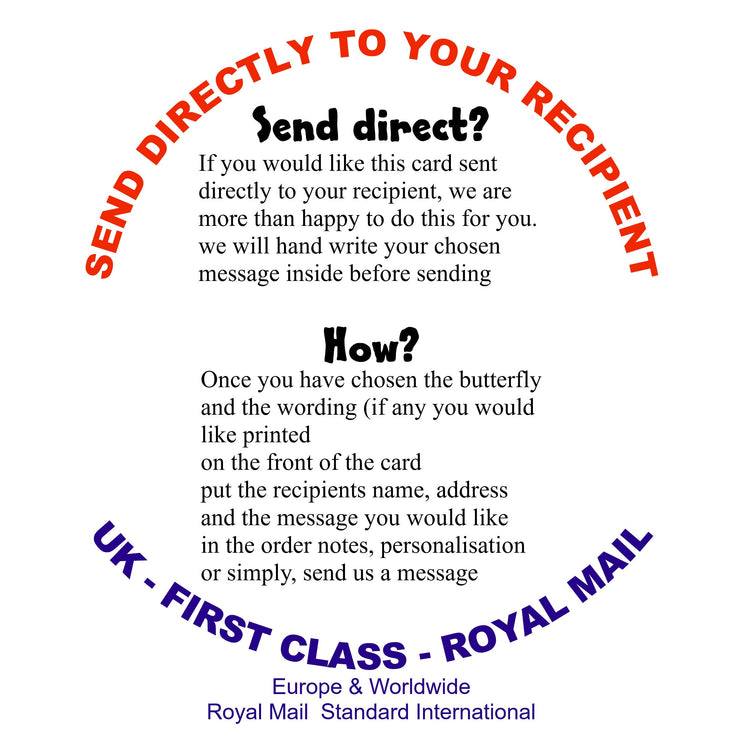 SEND DIRECTLY TO YOUR RECIPIENT

Send direct?

If you would like this card sent directly to your recipient, we are more than happy to do this for you. we will hand write your chosen message inside before sending

How?

Once you have chosen the butterfly and the wording (if any you would like printed
on the front of the card
put the recipients name, address and the message you would like in the order notes, personalisation or simply, send us a message

UK - FIRST CLASS - ROYAL MAIL

Europe & Worldwide
Royal Mail Standard International